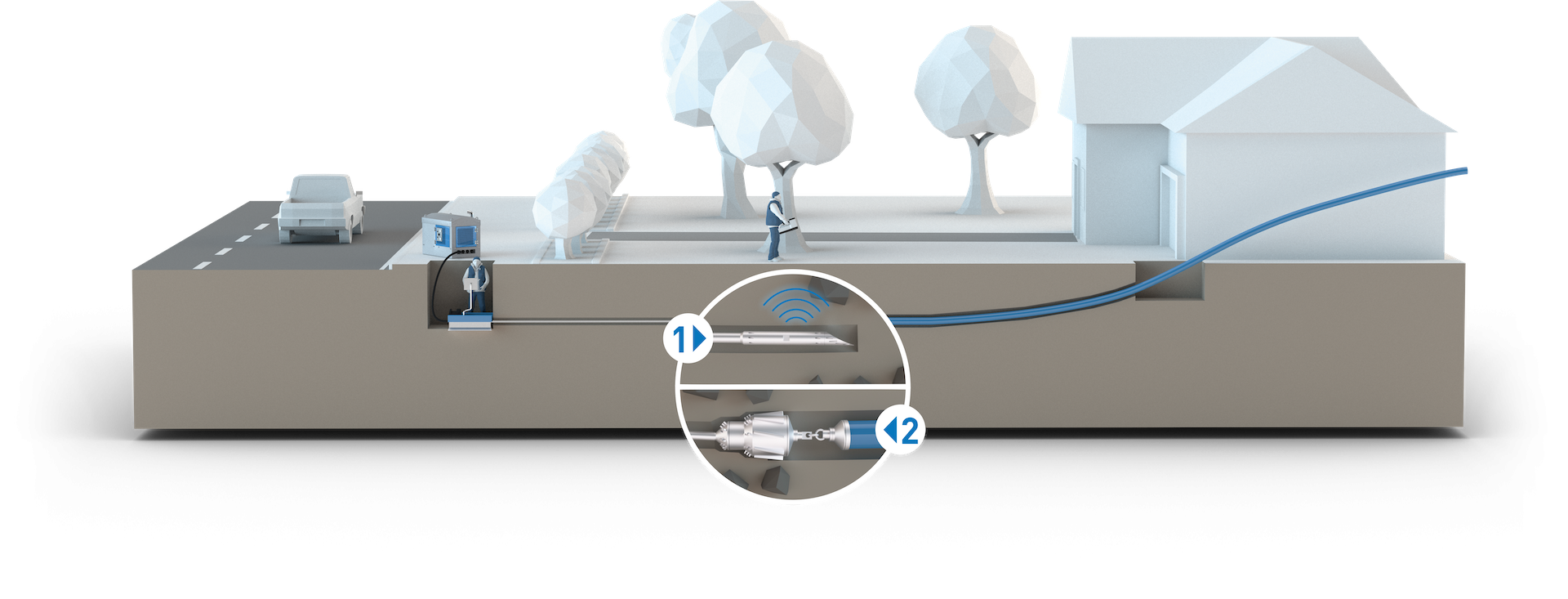 1
2