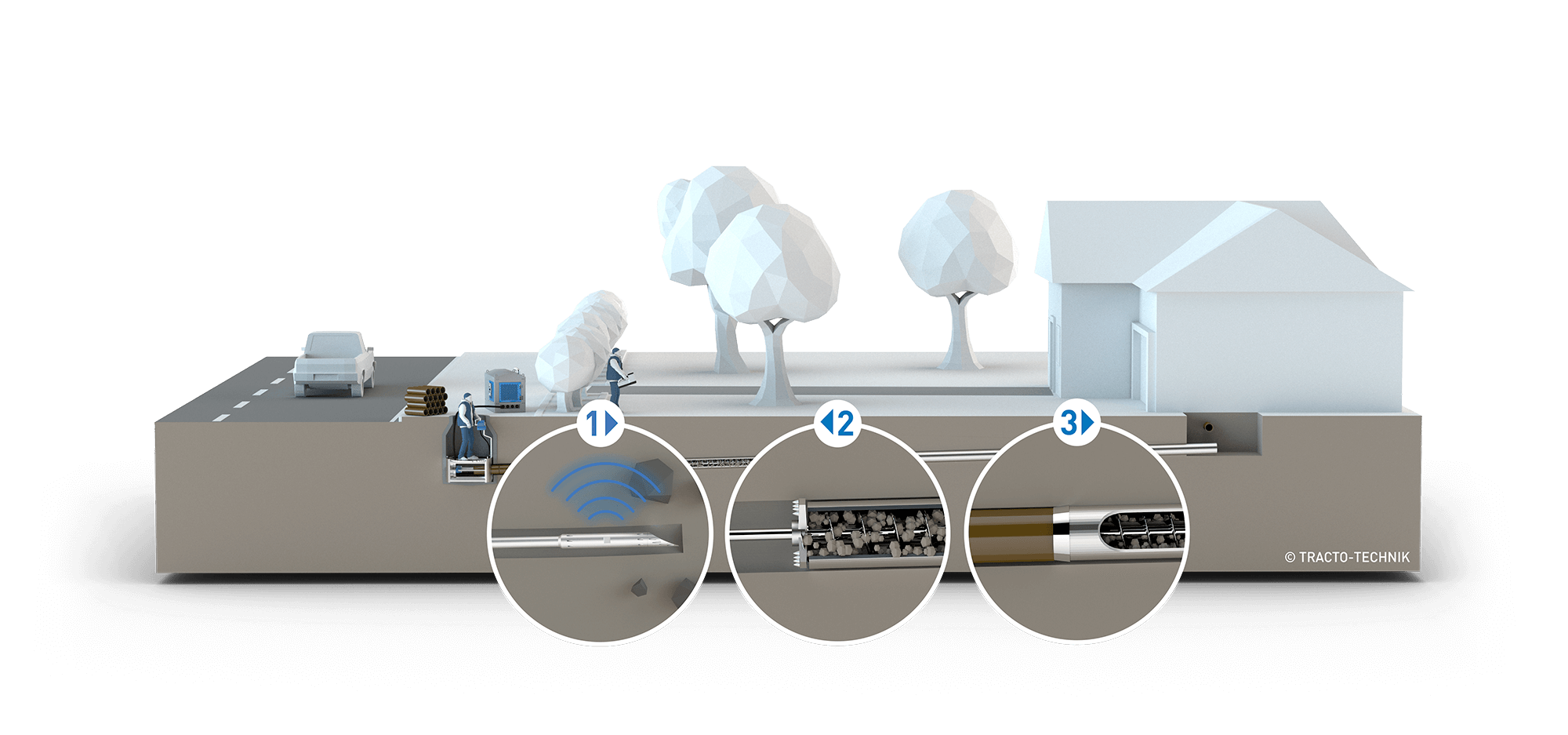 1

2

3

© TRACTO-TECHNIK